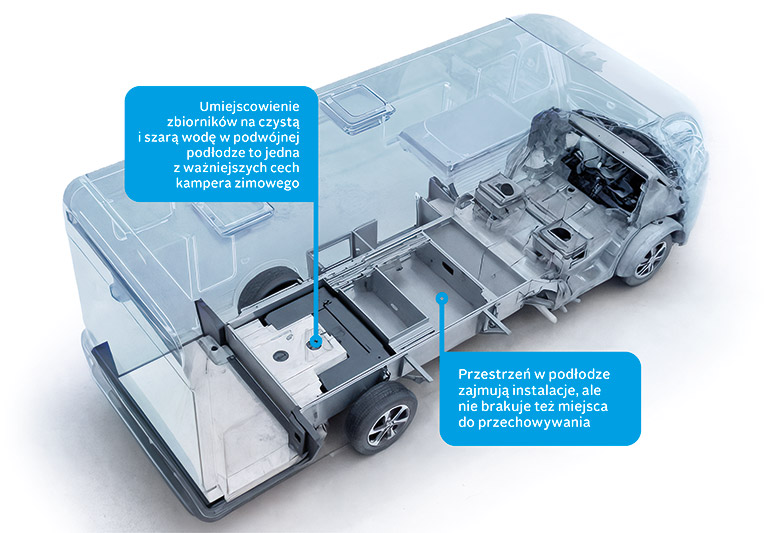 Umiejscowienie zbiorników na czystą i szarą wodę w podwójnej podłodze to jedna z ważniejszych cech kampera zimowego

Przestrzeń w podłodze zajmują instalacje, ale nie brakuje też miejsca do przechowywania