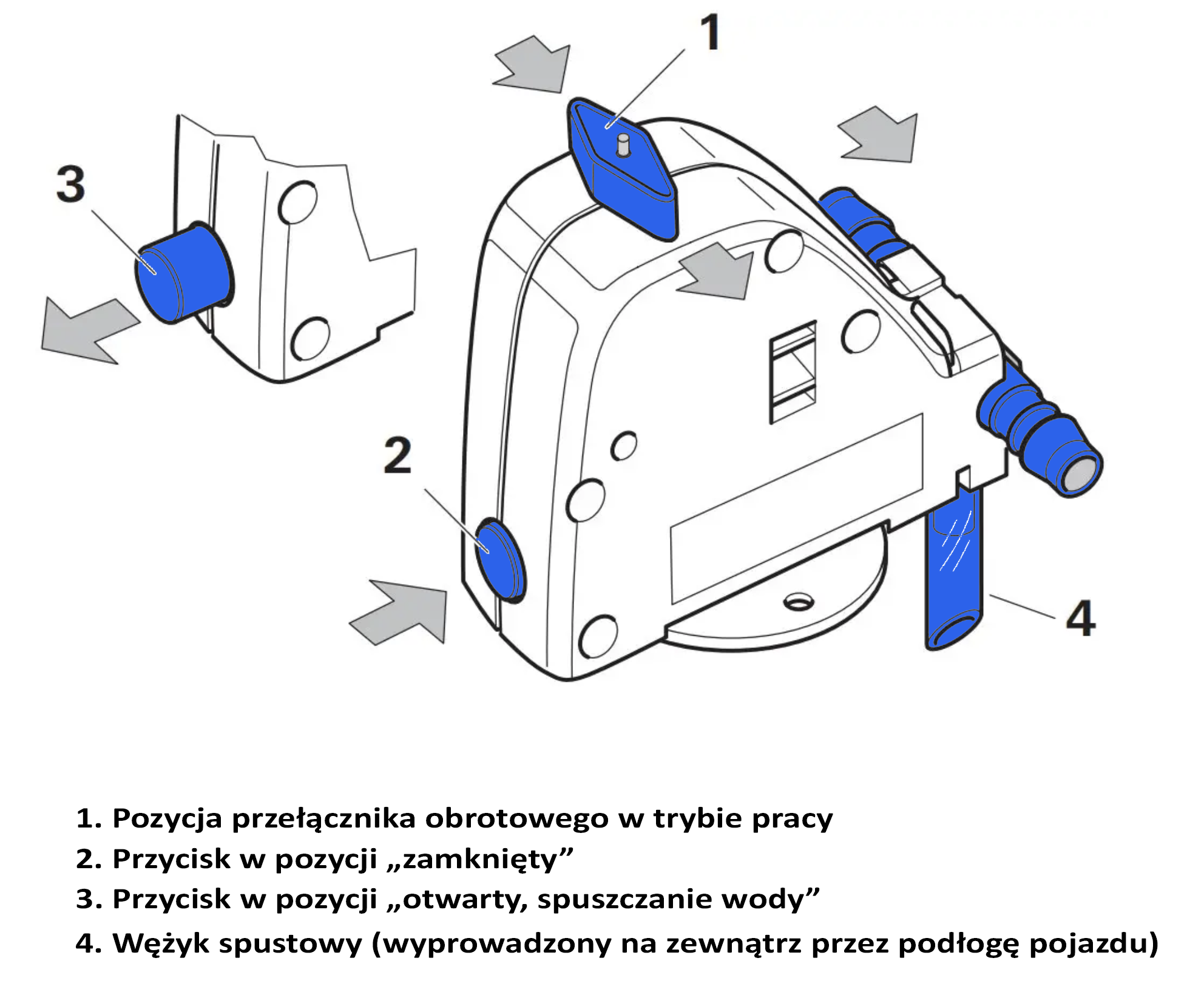 1

3

2

4

1. Pozycja przełącznika obrotowego w trybie pracy
2. Przycisk w pozycji „zamknięty”
3. Przycisk w pozycji „otwarty, spuszczanie wody”
4. Wężyk spustowy (wyprowadzony na zewnątrz przez podłogę pojazdu)