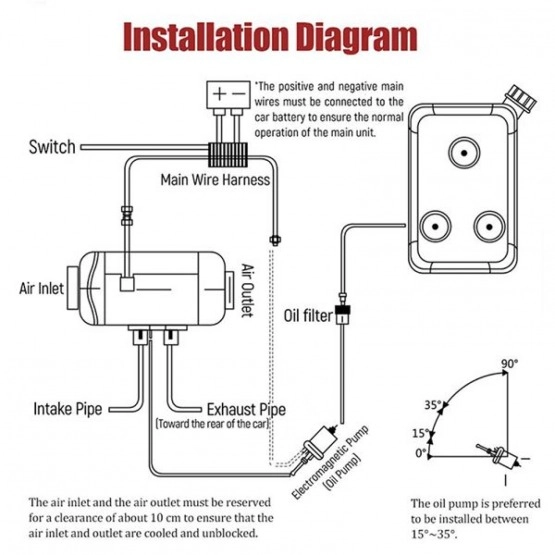 Installation Diagram

+ −

*The positive and negative main wires must be connected to the car battery to ensure the normal operation of the main unit.

Switch

Main Wire Harness

Air Inlet

Air Outlet

Oil filter

Intake Pipe

Exhaust Pipe

(Toward the rear of the car)

Electromagnetic Pump (Oil Pump)

90°

35°

15°

0°

The air inlet and the air outlet must be reserved for a clearance of about 10 cm to ensure that the air inlet and outlet are cooled and unblocked.

The oil pump is preferred to be installed between 15°~35°.